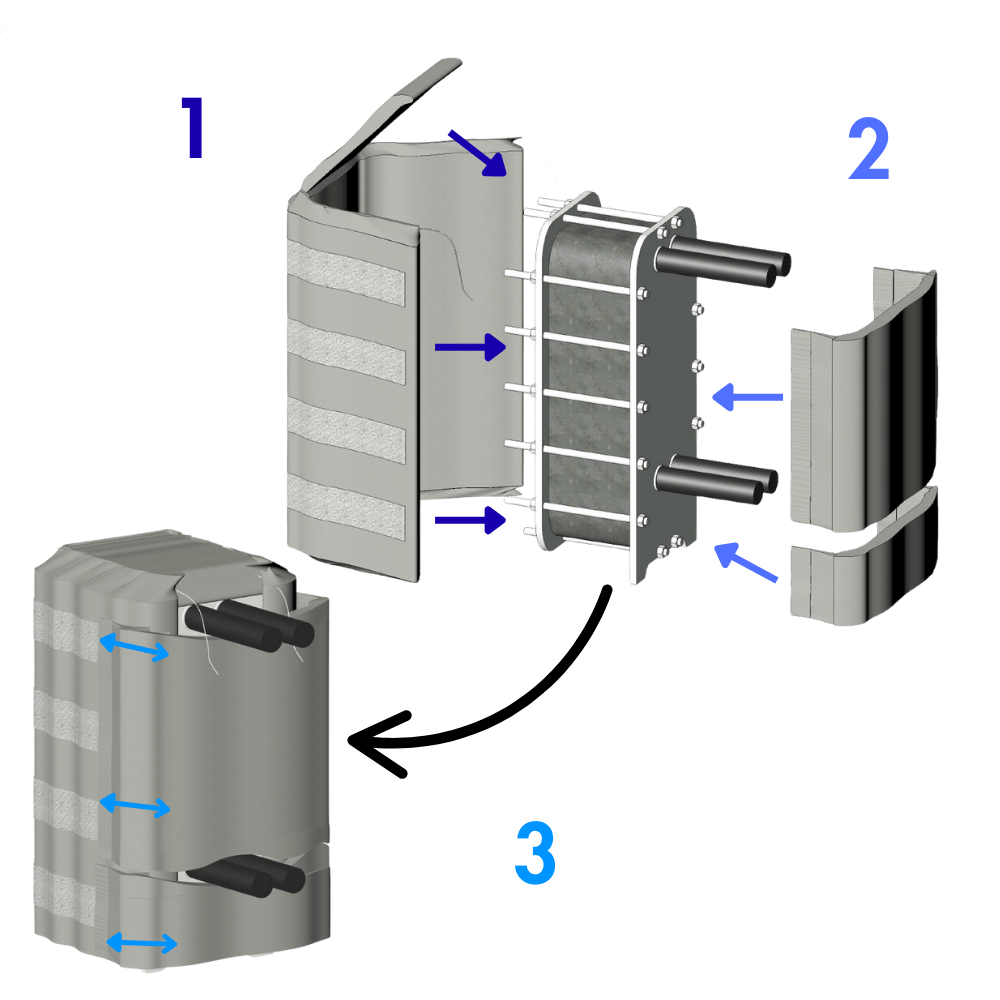 1

2

3